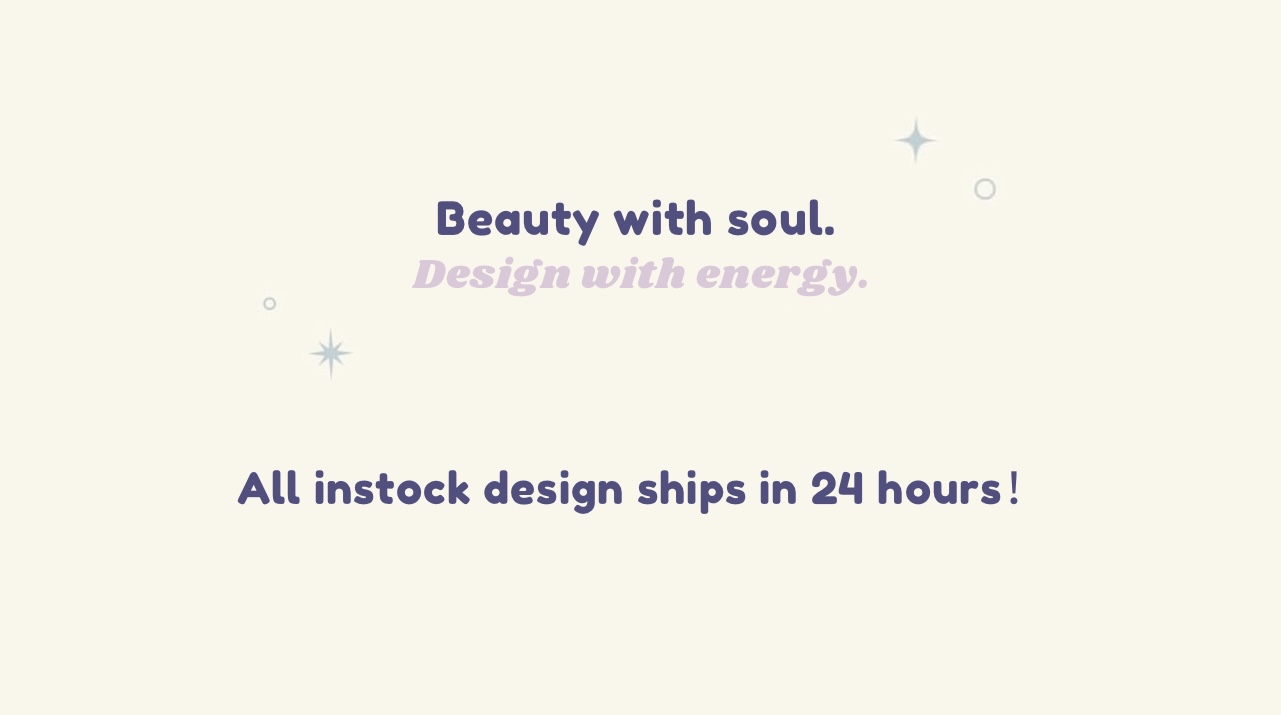 Beauty with soul.
Design with energy.

All instock design ships in 24 hours!